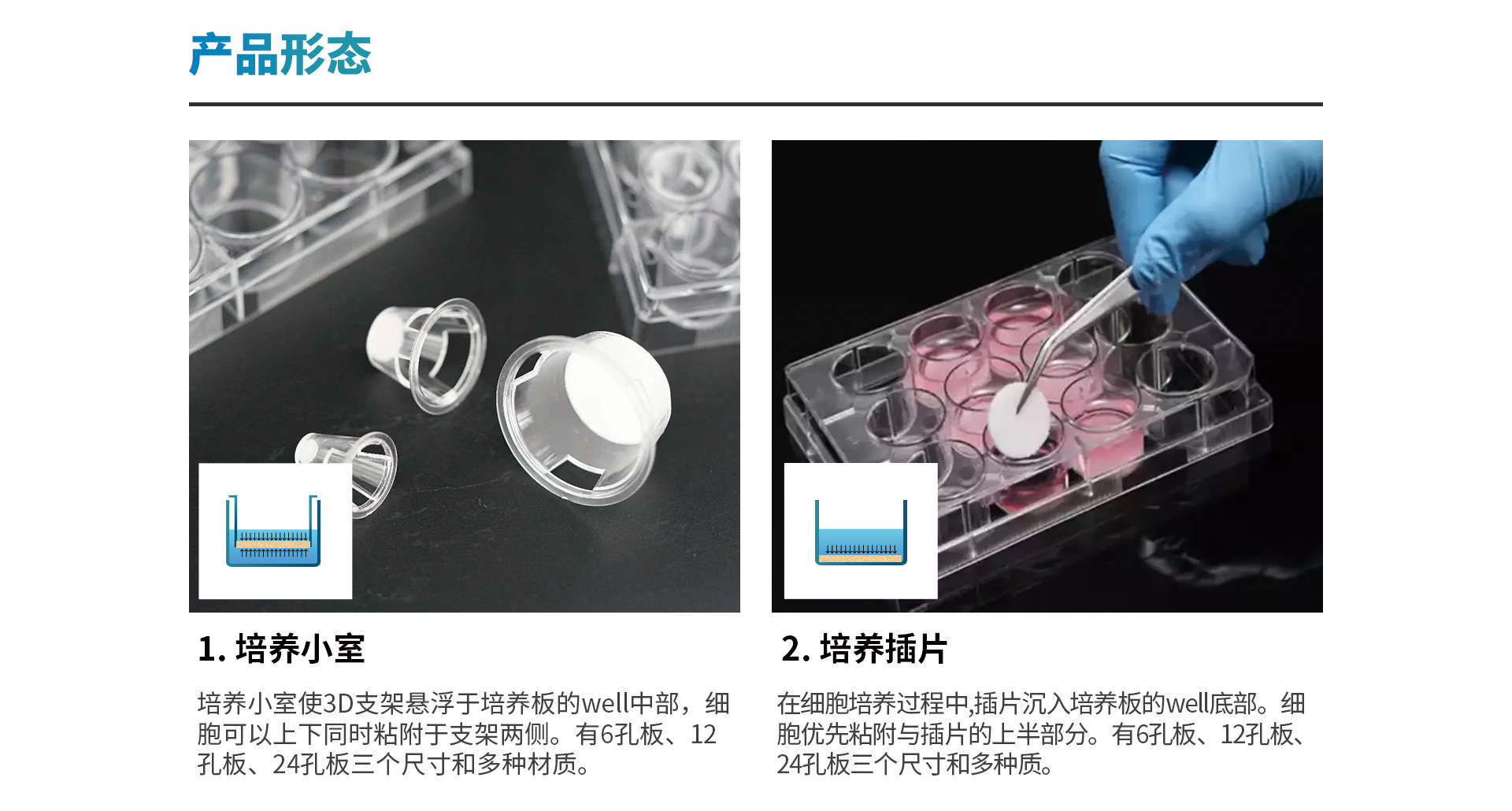 产品形态

1. 培养小室

培养小室使3D支架悬浮于培养板的well中部，细胞可以上下同时粘附于支架两侧。有6孔板、12孔板、24孔板三个尺寸和多种材质。

2. 培养插片

在细胞培养过程中,插片沉入培养板的well底部。细胞优先粘附与插片的上半部分。有6孔板、12孔板、24孔板三个尺寸和多种质。